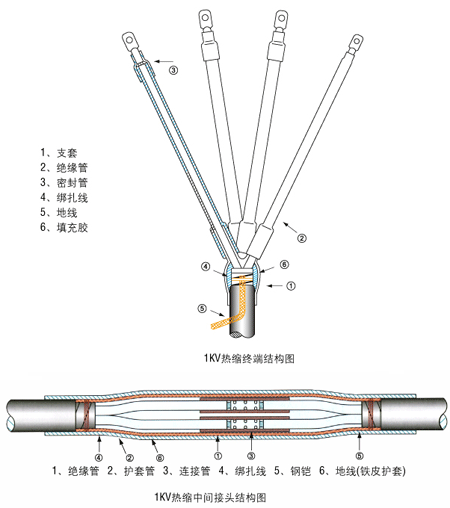 ③

1、支套
2、绝缘管
3、密封管
4、绑扎线
5、地线
6、填充胶

②
④
⑥
①
⑤

1KV热缩终端结构图

④
②
⑥
①
③
⑤

1、绝缘管 2、护套管 3、连接管 4、绑扎线 5、钢铠 6、地线(铁皮护套)

1KV热缩中间接头结构图